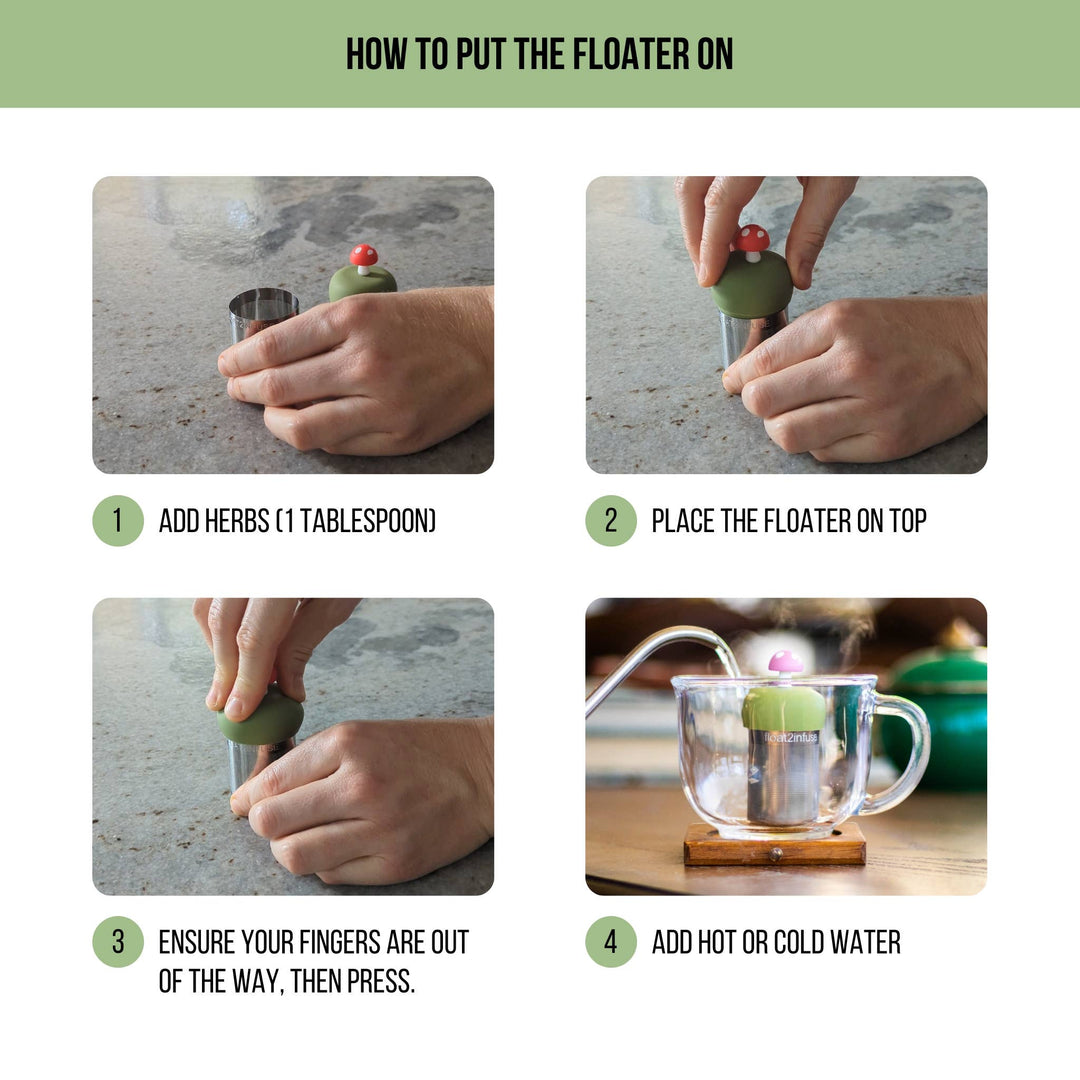 HOW TO PUT THE FLOATER ON

1 ADD HERBS (1 TABLESPOON)

2 PLACE THE FLOATER ON TOP

3 ENSURE YOUR FINGERS ARE OUT OF THE WAY, THEN PRESS.

float2infuse

4 ADD HOT OR COLD WATER